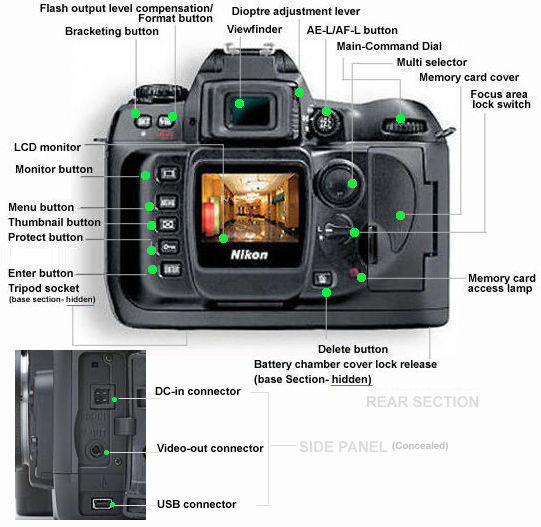 Flash output level compensation/
Format button
Bracketing button
Dioptre adjustment lever
Viewfinder
AE-L/AF-L button
Main-Command Dial
Multi selector
Memory card cover
Focus area lock switch
LCD monitor
Monitor button
Menu button
Thumbnail button
Protect button
Enter button
Tripod socket
(base section- hidden)
Nikon
Memory card access lamp
Delete button
Battery chamber cover lock release
(base Section- hidden)
REAR SECTION
DC-in connector
Video-out connector
SIDE PANEL (Concealed)
USB connector