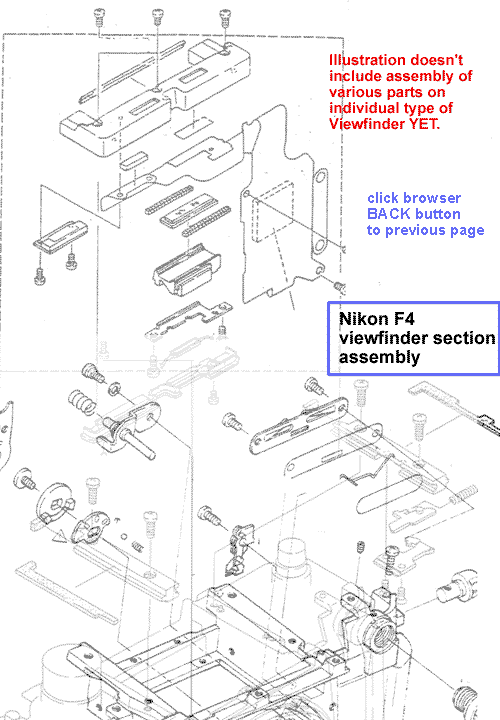 Illustration doesn't include assembly of various parts on individual type of Viewfinder YET.

click browser BACK button to previous page

Nikon F4 viewfinder section assembly