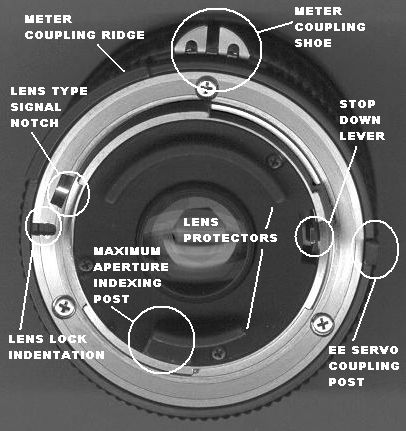 METER COUPLING RIDGE

METER COUPLING SHOE

LENS TYPE SIGNAL NOTCH

STOP DOWN LEVER

LENS PROTECTORS

MAXIMUM APERTURE INDEXING POST

LENS LOCK INDENTATION

EE SERVO COUPLING POST